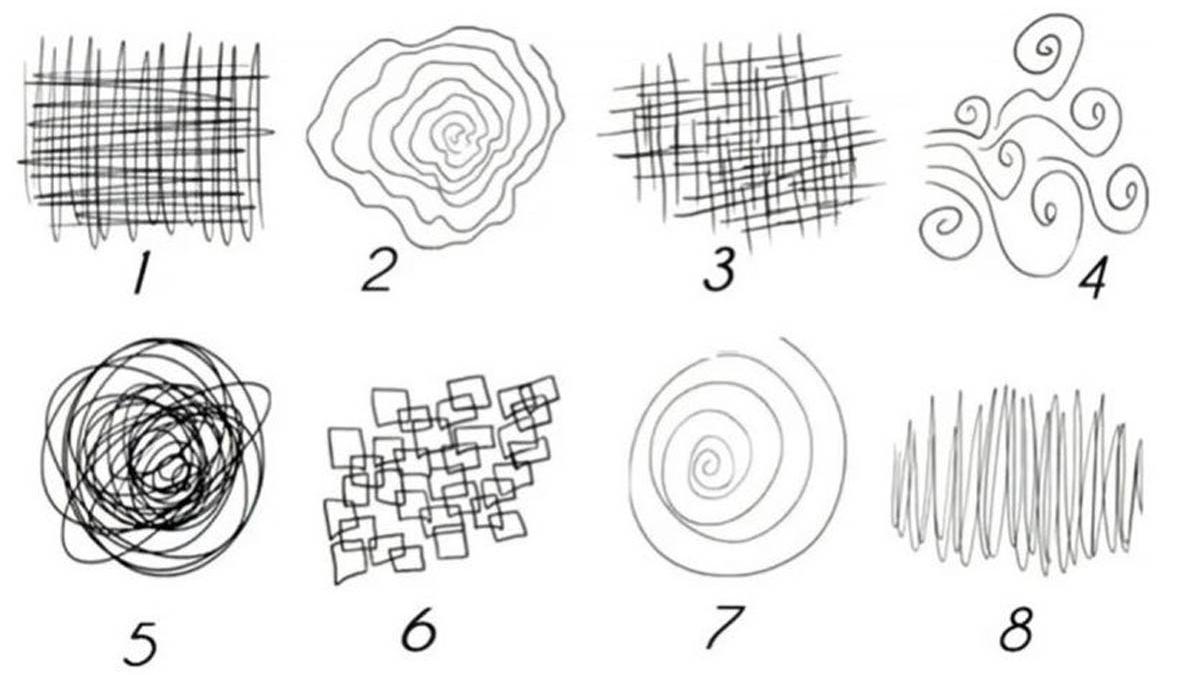 1 2 3 4

5 6 7 8